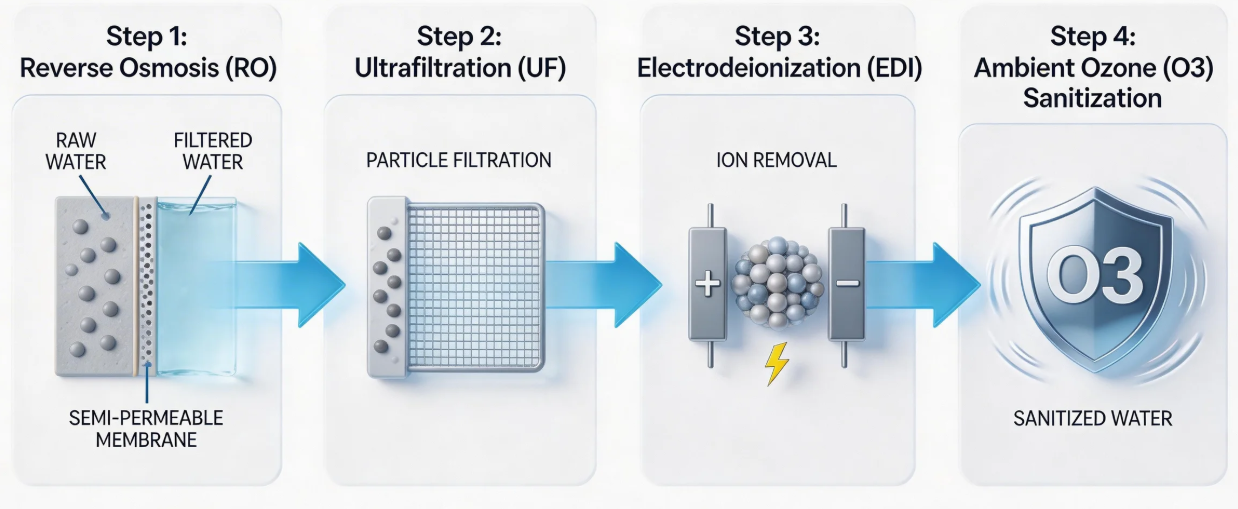 Step 1:
Reverse Osmosis (RO)

RAW WATER

FILTERED WATER

SEMI-PERMEABLE MEMBRANE

Step 2:
Ultrafiltration (UF)

PARTICLE FILTRATION

Step 3:
Electrodeionization (EDI)

ION REMOVAL

+

−

Step 4:
Ambient Ozone (O3) Sanitization

O3

SANITIZED WATER